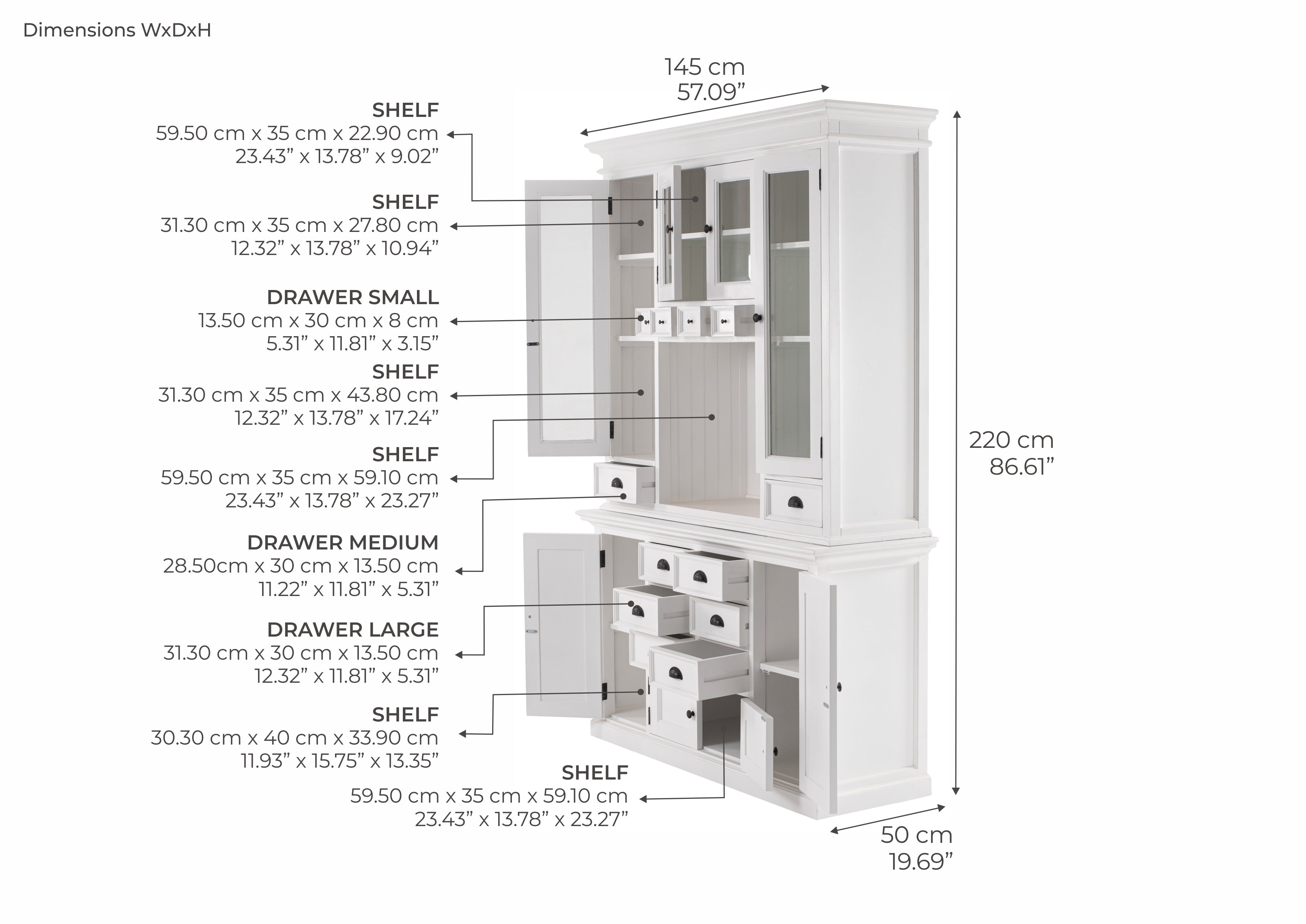 Dimensions WxDxH

145 cm
57.09”

SHELF
59.50 cm x 35 cm x 22.90 cm
23.43” x 13.78” x 9.02”

SHELF
31.30 cm x 35 cm x 27.80 cm
12.32” x 13.78” x 10.94”

DRAWER SMALL
13.50 cm x 30 cm x 8 cm
5.31” x 11.81” x 3.15”

SHELF
31.30 cm x 35 cm x 43.80 cm
12.32” x 13.78” x 17.24”

SHELF
59.50 cm x 35 cm x 59.10 cm
23.43” x 13.78” x 23.27”

DRAWER MEDIUM
28.50cm x 30 cm x 13.50 cm
11.22” x 11.81” x 5.31”

DRAWER LARGE
31.30 cm x 30 cm x 13.50 cm
12.32” x 11.81” x 5.31”

SHELF
30.30 cm x 40 cm x 33.90 cm
11.93” x 15.75” x 13.35”

SHELF
59.50 cm x 35 cm x 59.10 cm
23.43” x 13.78” x 23.27”

220 cm
86.61”

50 cm
19.69”